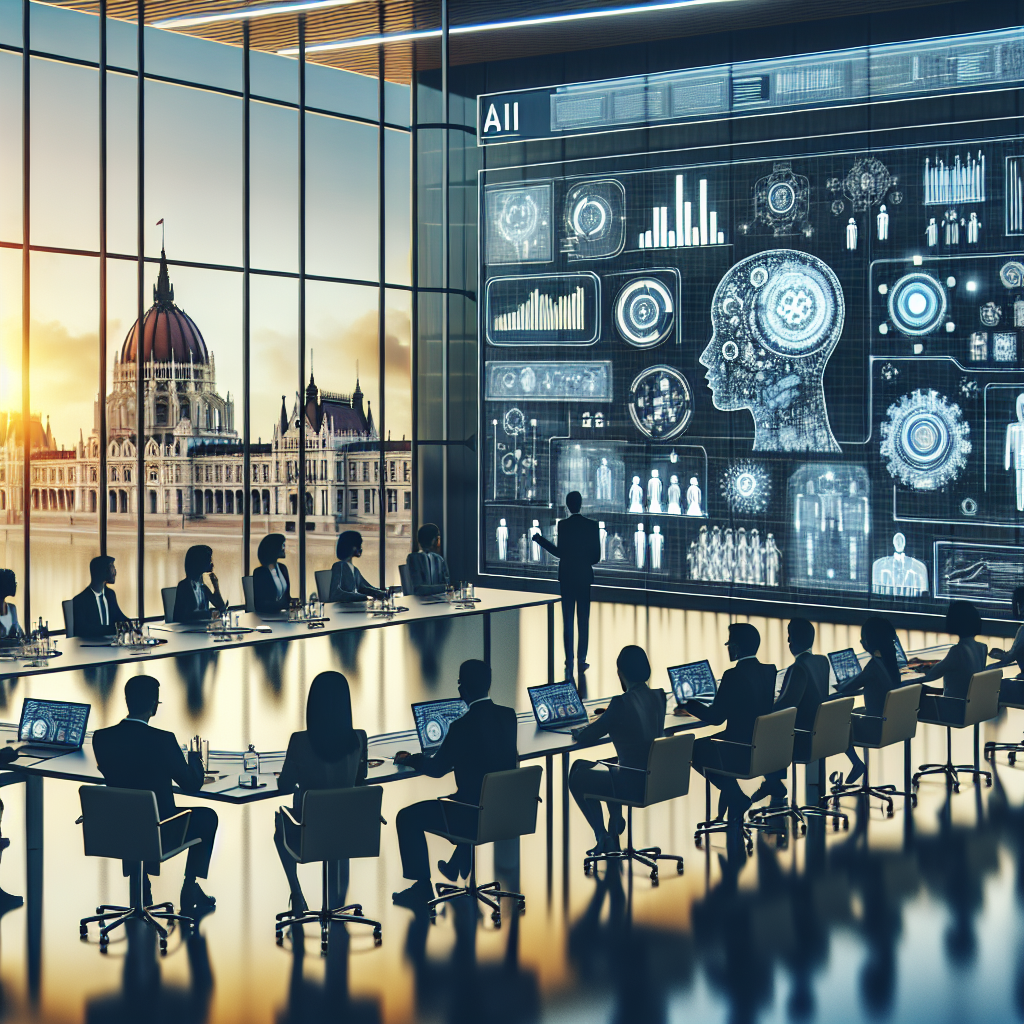 AII